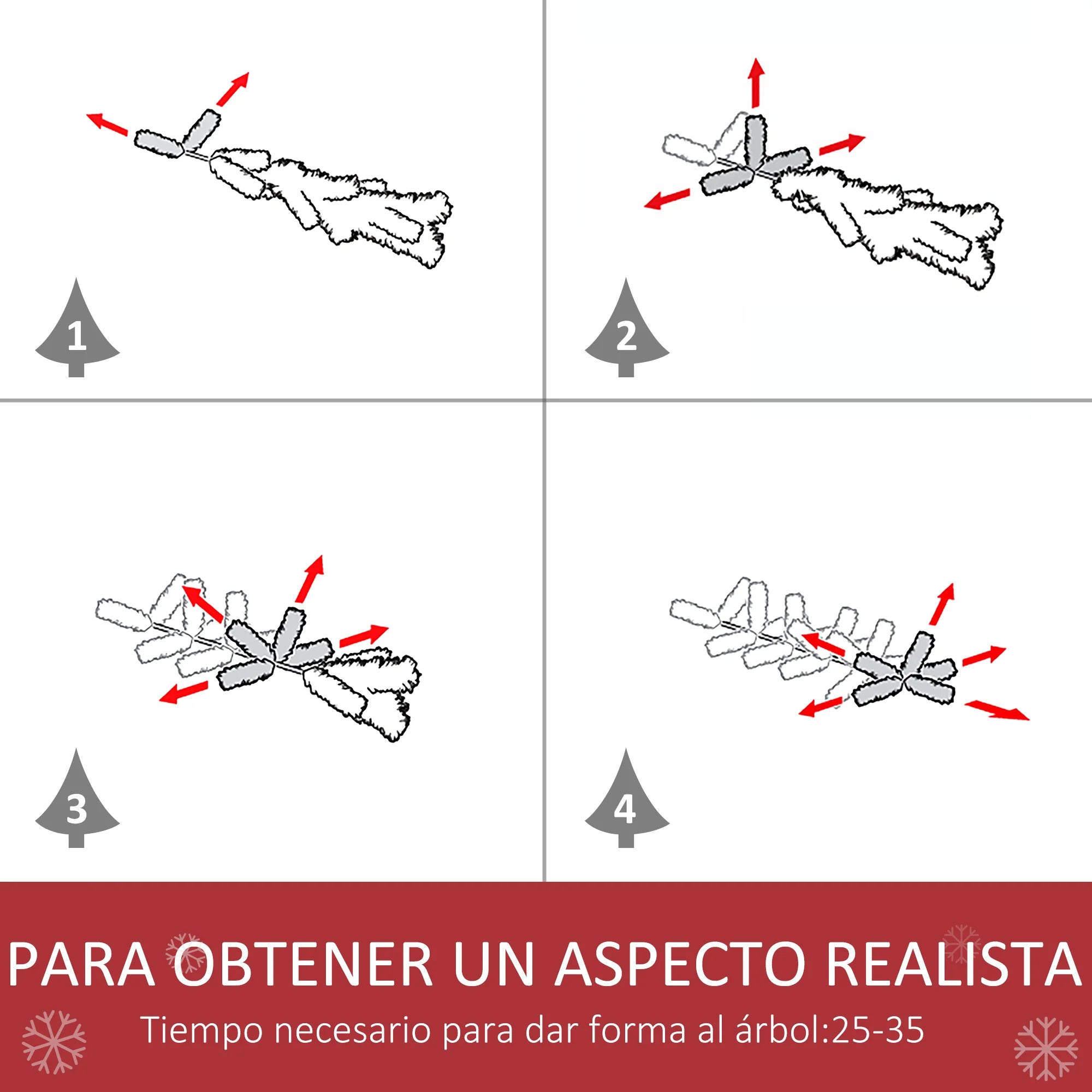 1

2

3

4

PARA OBTENER UN ASPECTO REALISTA

Tiempo necesario para dar forma al árbol:25-35